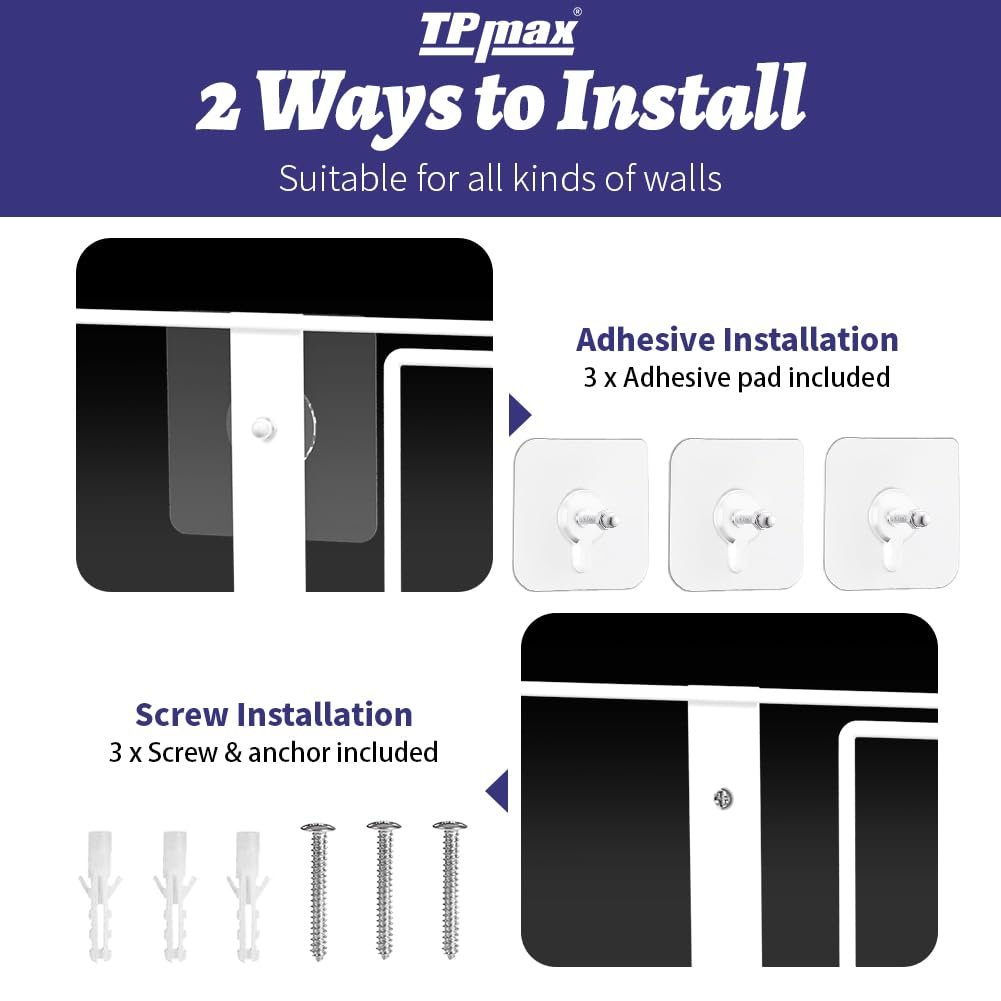 TPmax®

2 Ways to Install

Suitable for all kinds of walls

Adhesive Installation
3 x Adhesive pad included

Screw Installation
3 x Screw & anchor included