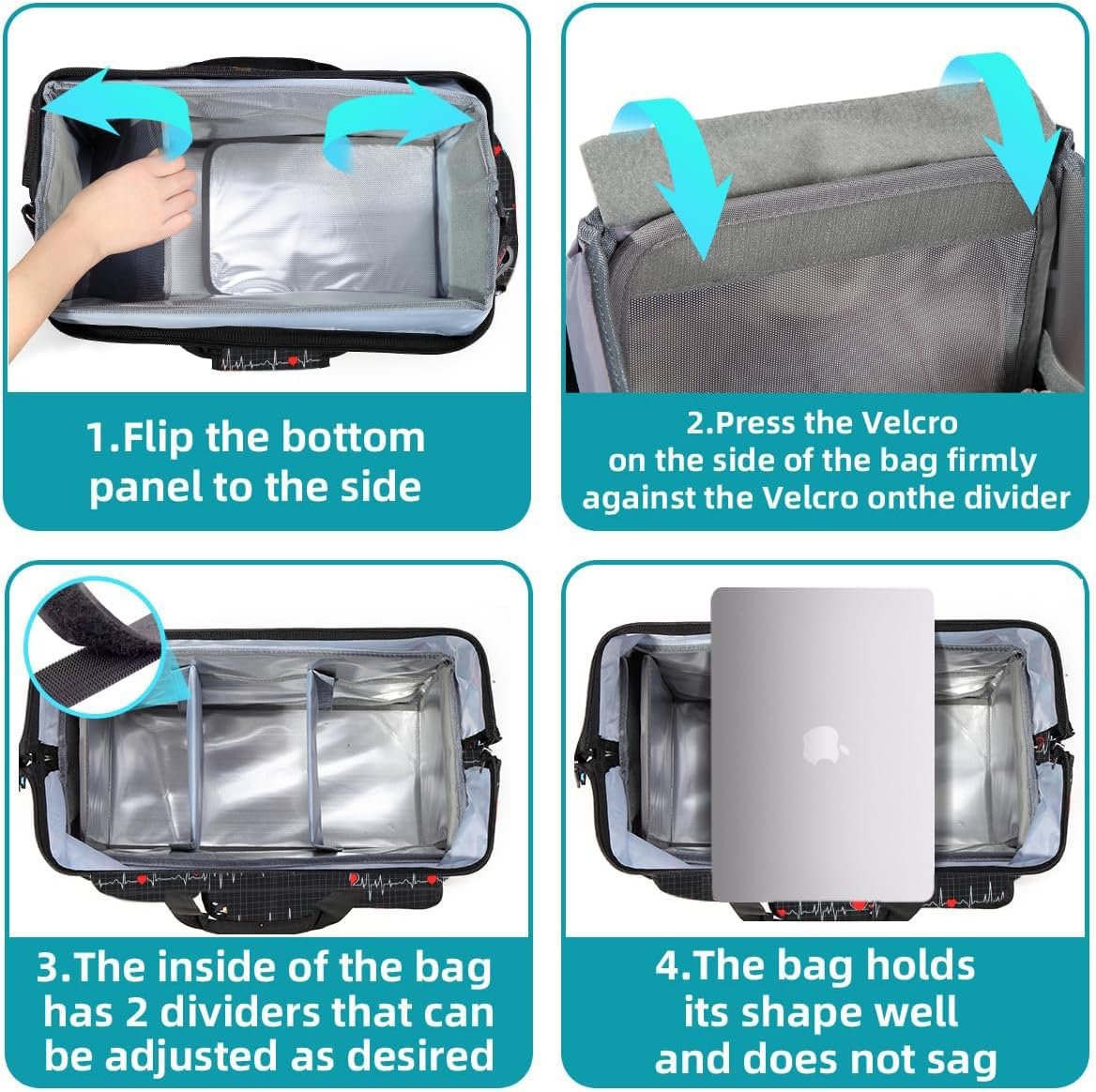 1.Flip the bottom panel to the side

2.Press the Velcro on the side of the bag firmly against the Velcro onthe divider

3.The inside of the bag has 2 dividers that can be adjusted as desired

4.The bag holds its shape well and does not sag